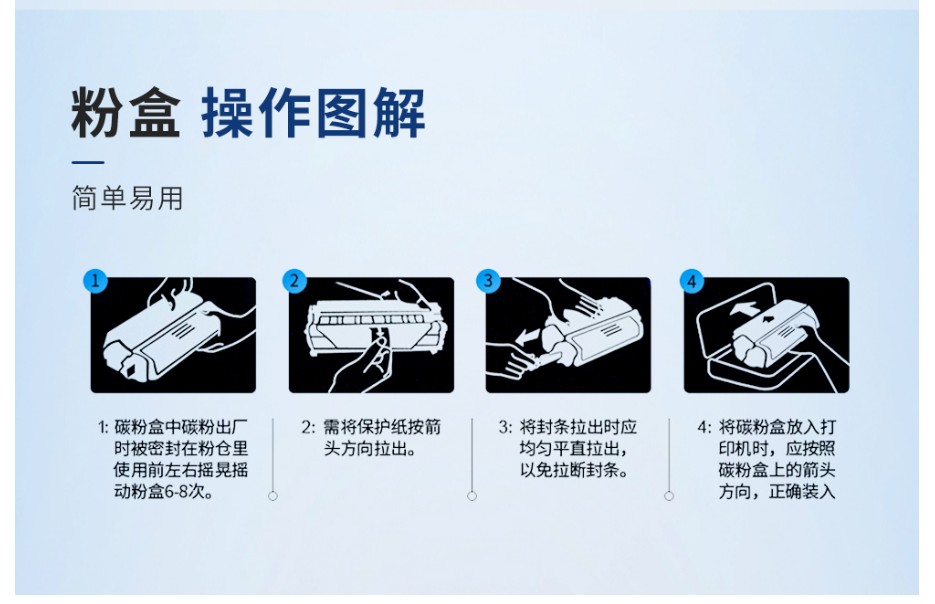 粉盒 操作图解

简单易用

1

2

3

4

1: 碳粉盒中碳粉出厂时被密封在粉仓里使用前左右摇晃摇动粉盒6-8次。

2: 需将保护纸按箭头方向拉出。

3: 将封条拉出时应均匀平直拉出，以免拉断封条。

4: 将碳粉盒放入打印机时，应按照碳粉盒上的箭头方向，正确装入