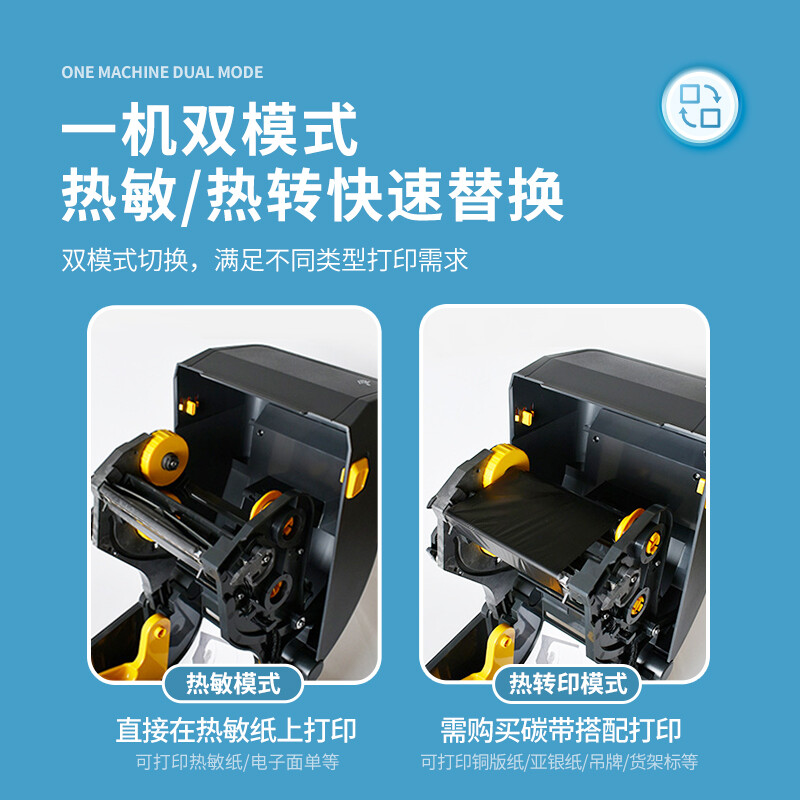 ONE MACHINE DUAL MODE

一机双模式
热敏/热转快速替换

双模式切换，满足不同类型打印需求

热敏模式

直接在热敏纸上打印

可打印热敏纸/电子面单等

热转印模式

需购买碳带搭配打印

可打印铜版纸/亚银纸/吊牌/货架标等